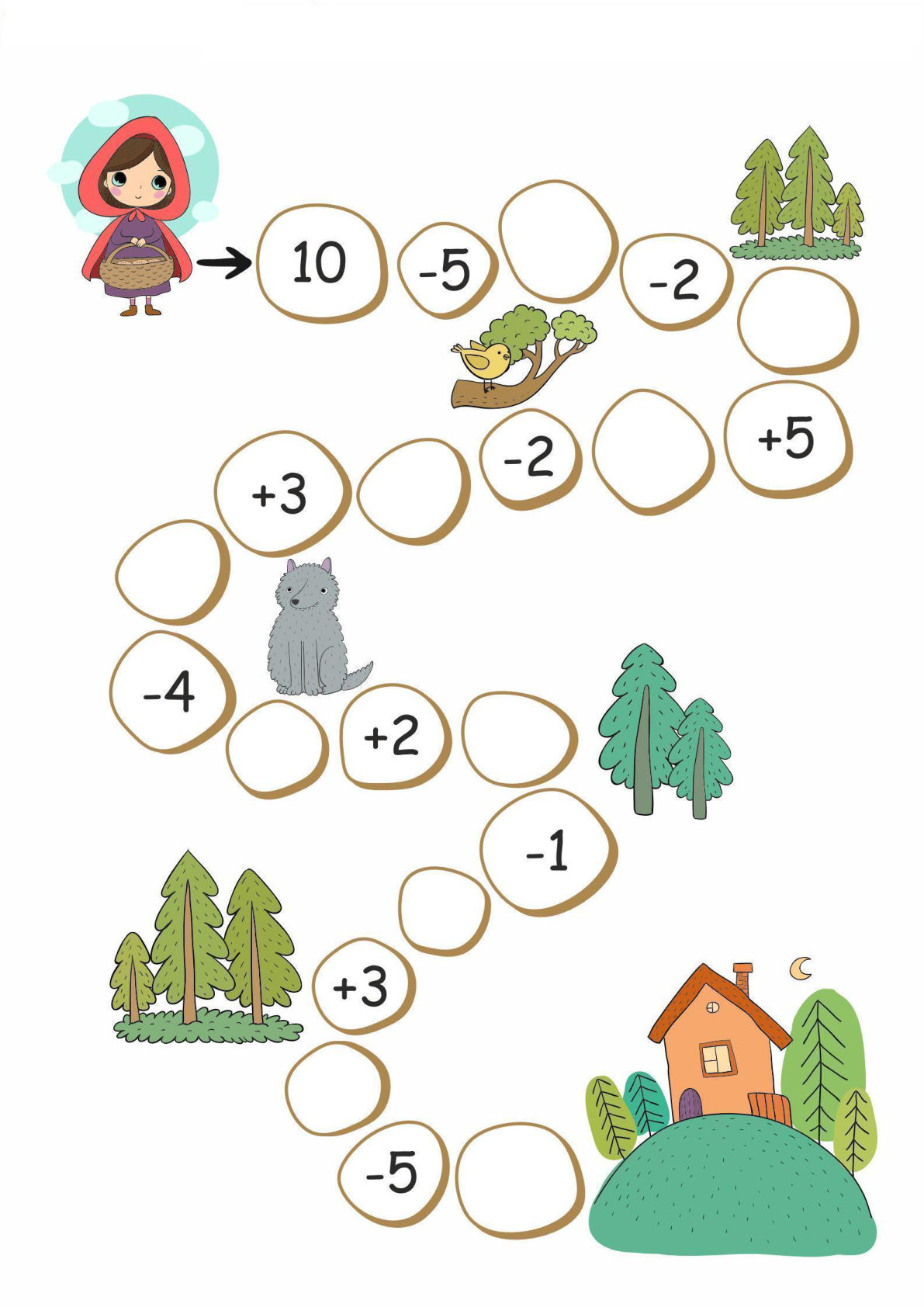 10 -5 -2

+5 -2 +3

-4 +2

-1

+3

-5