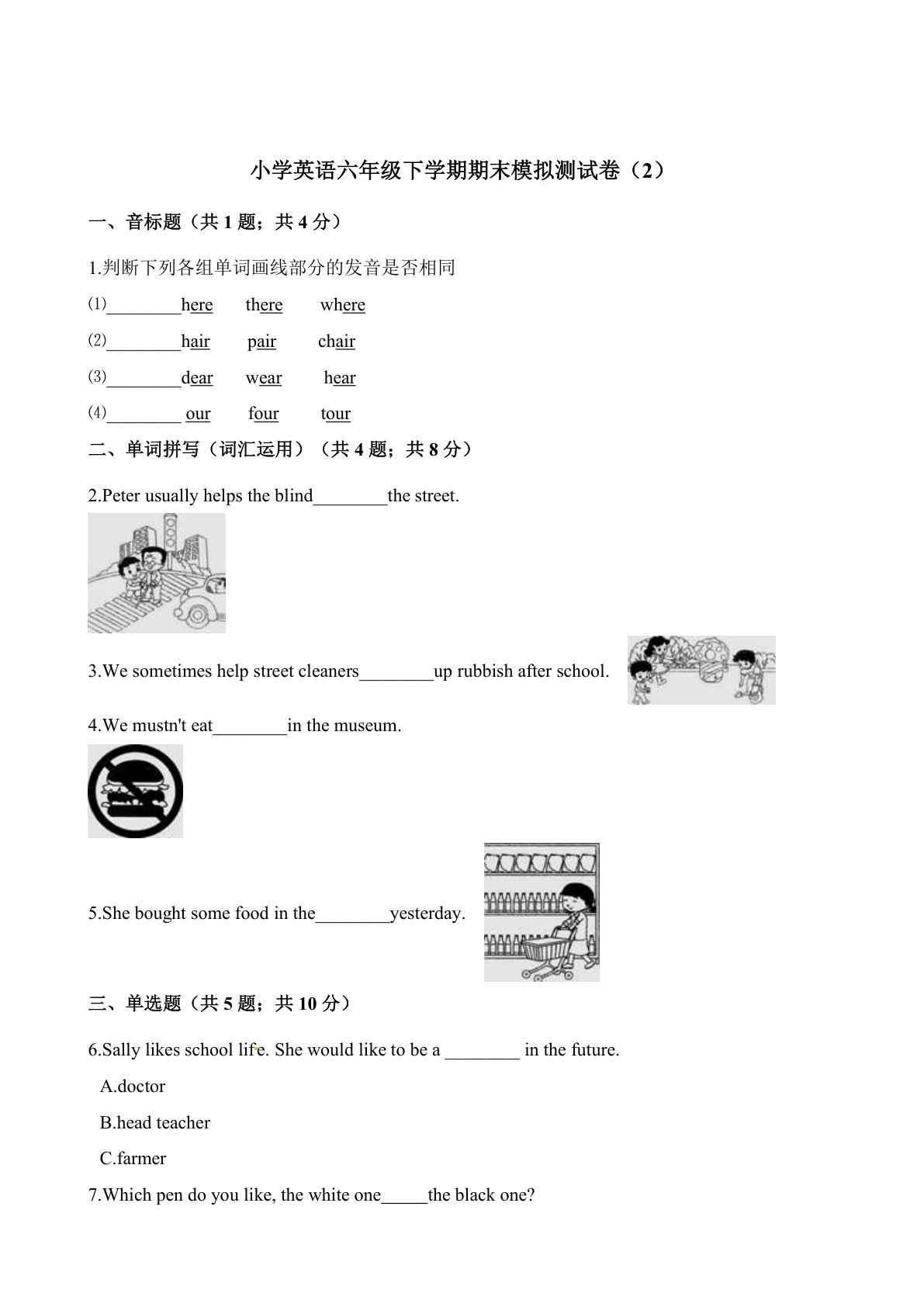 小学英语六年级下学期期末模拟测试卷（2）

一、音标题（共 1 题；共 4 分）

1.判断下列各组单词画线部分的发音是否相同

(1)________here there where

(2)________hair pair chair

(3)________dear wear hear

(4)________ our four tour

二、单词拼写（词汇运用）（共 4 题；共 8 分）

2.Peter usually helps the blind________the street.

3.We sometimes help street cleaners________up rubbish after school.

4.We mustn't eat________in the museum.

5.She bought some food in the________yesterday.

三、单选题（共 5 题；共 10 分）

6.Sally likes school life. She would like to be a ________ in the future.

A.doctor

B.head teacher

C.farmer

7.Which pen do you like, the white one_____the black one?