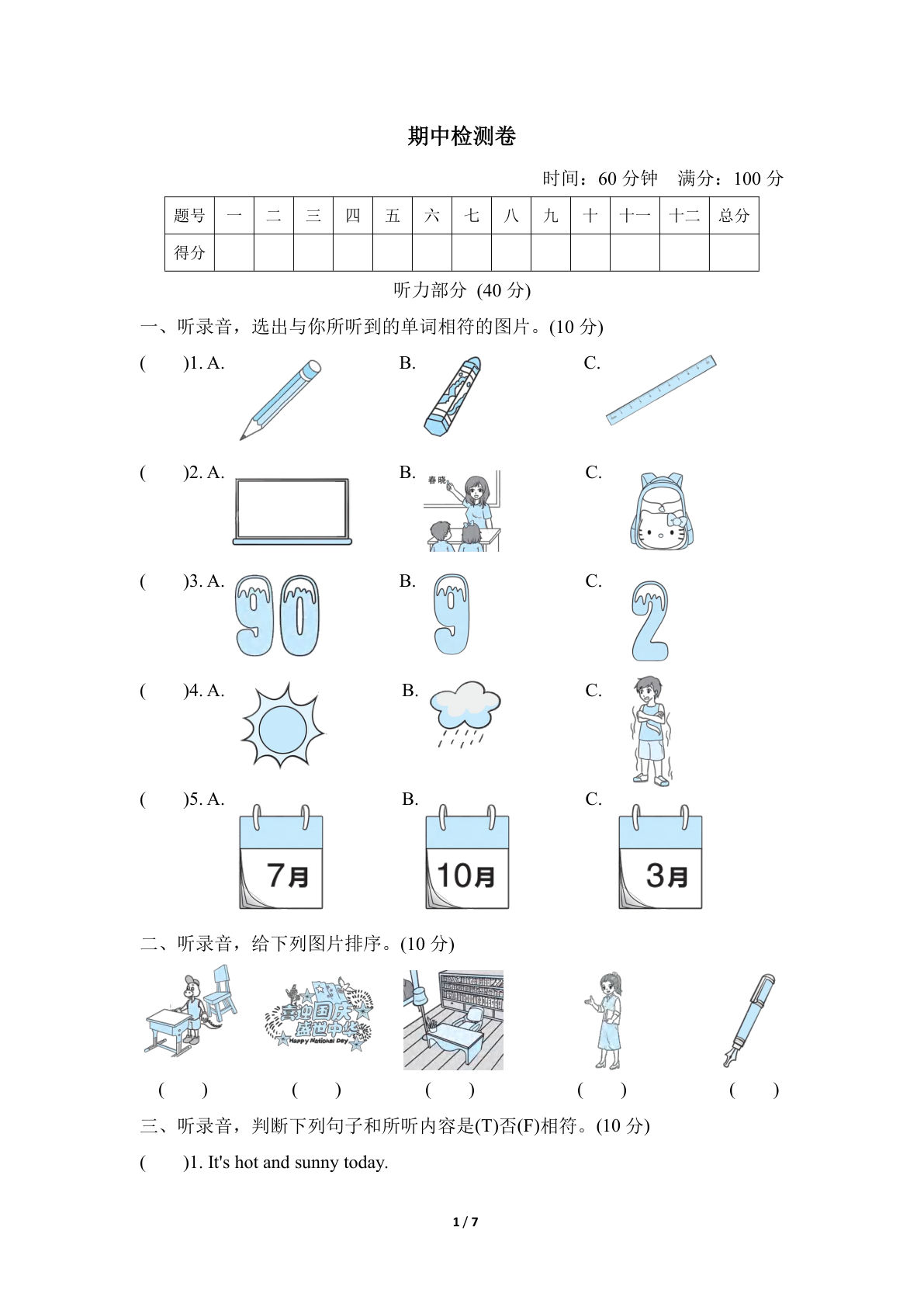 期中检测卷

时间：60 分钟　满分：100 分

| 题号 | 一 | 二 | 三 | 四 | 五 | 六 | 七 | 八 | 九 | 十 | 十一 | 十二 | 总分 |
|---|---|---|---|---|---|---|---|---|---|---|---|---|---|
| 得分 | | | | | | | | | | | | | |

听力部分 (40 分)

一、听录音，选出与你所听到的单词相符的图片。(10 分)

(　　)1. A.　　B.　　C.

(　　)2. A.　　B. 春晓　　C.

(　　)3. A. 90　　B. 9　　C. 2

(　　)4. A.　　B.　　C.

(　　)5. A. 7月　　B. 10月　　C. 3月

二、听录音，给下列图片排序。(10 分)

喜迎国庆 盛世中华 Happy National Day

(　　)　(　　)　(　　)　(　　)　(　　)

三、听录音，判断下列句子和所听内容是(T)否(F)相符。(10 分)

(　　)1. It's hot and sunny today.

1 / 7