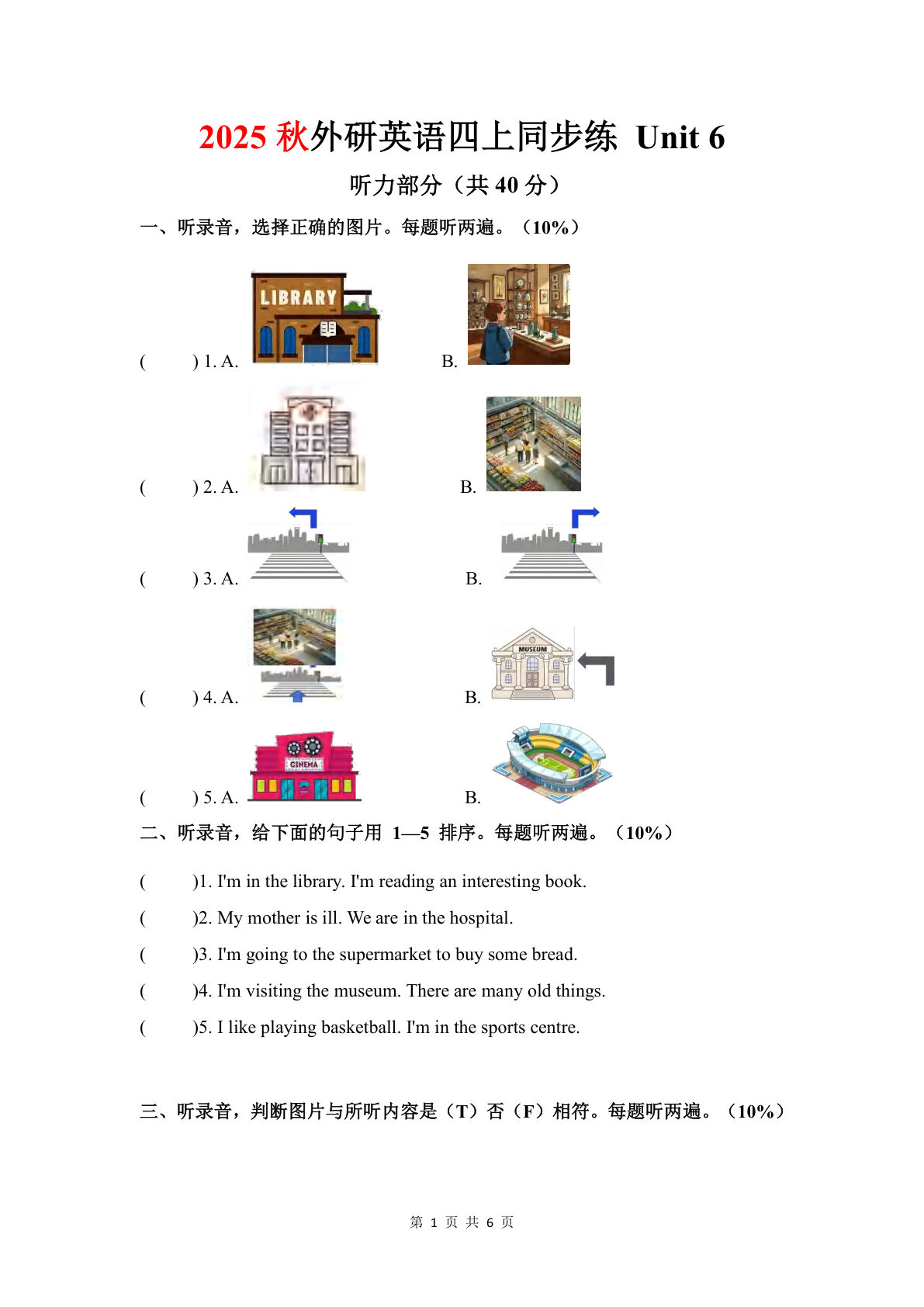 2025 秋外研英语四上同步练 Unit 6

听力部分（共 40 分）

一、听录音，选择正确的图片。每题听两遍。（10%）

(　　) 1. A. LIBRARY　　B.

(　　) 2. A.　　B.

(　　) 3. A.　　B.

(　　) 4. A.　　B. MUSEUM

(　　) 5. A. CINEMA　　B.

二、听录音，给下面的句子用 1—5 排序。每题听两遍。（10%）

(　　)1. I'm in the library. I'm reading an interesting book.

(　　)2. My mother is ill. We are in the hospital.

(　　)3. I'm going to the supermarket to buy some bread.

(　　)4. I'm visiting the museum. There are many old things.

(　　)5. I like playing basketball. I'm in the sports centre.

三、听录音，判断图片与所听内容是（T）否（F）相符。每题听两遍。（10%）

第 1 页 共 6 页