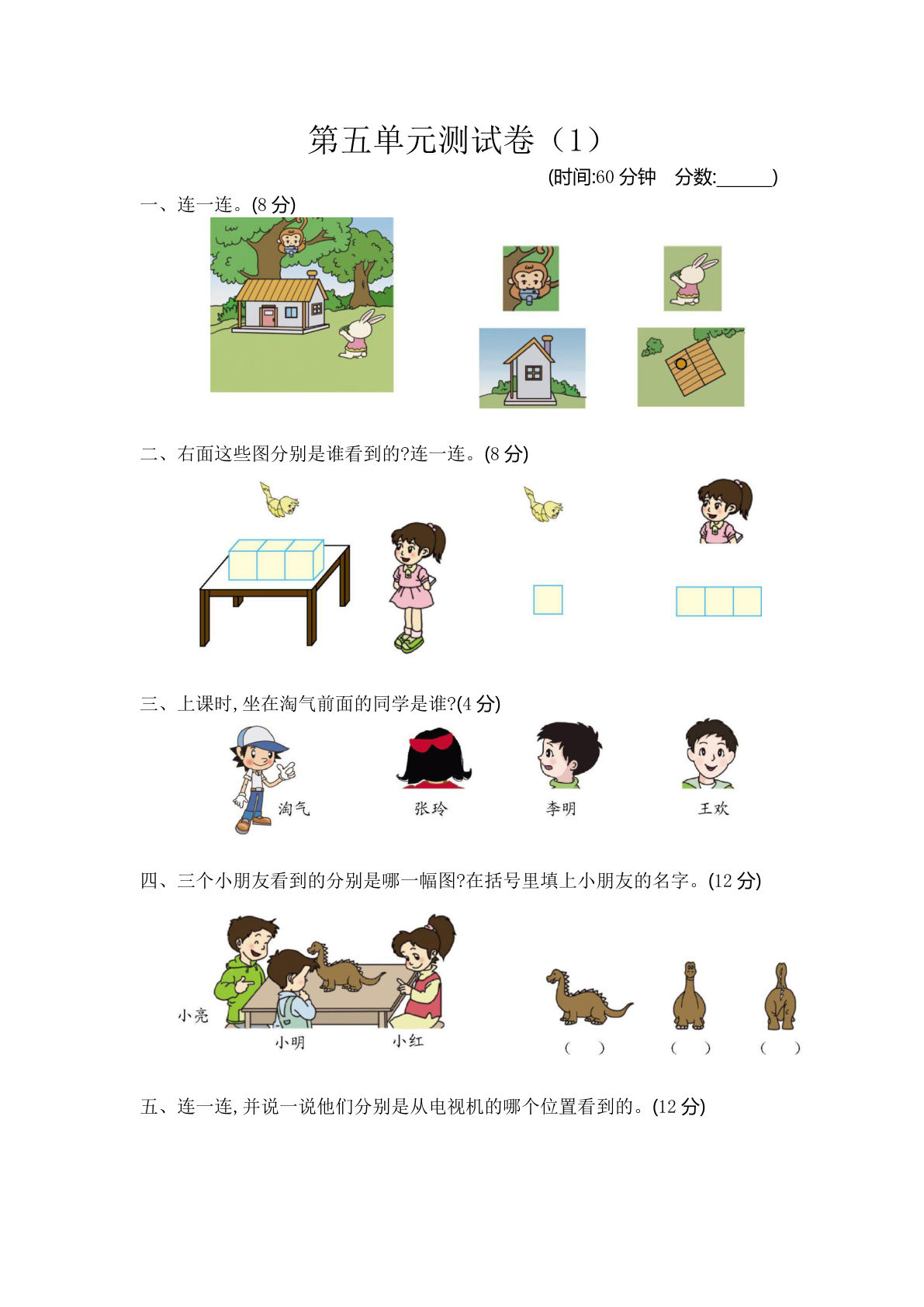 第五单元测试卷（1）

(时间:60 分钟　分数:______)

一、连一连。(8 分)

二、右面这些图分别是谁看到的?连一连。(8 分)

三、上课时,坐在淘气前面的同学是谁?(4 分)

淘气　张玲　李明　王欢

四、三个小朋友看到的分别是哪一幅图?在括号里填上小朋友的名字。(12 分)

小亮　小明　小红

(　)　(　)　(　)

五、连一连,并说一说他们分别是从电视机的哪个位置看到的。(12 分)