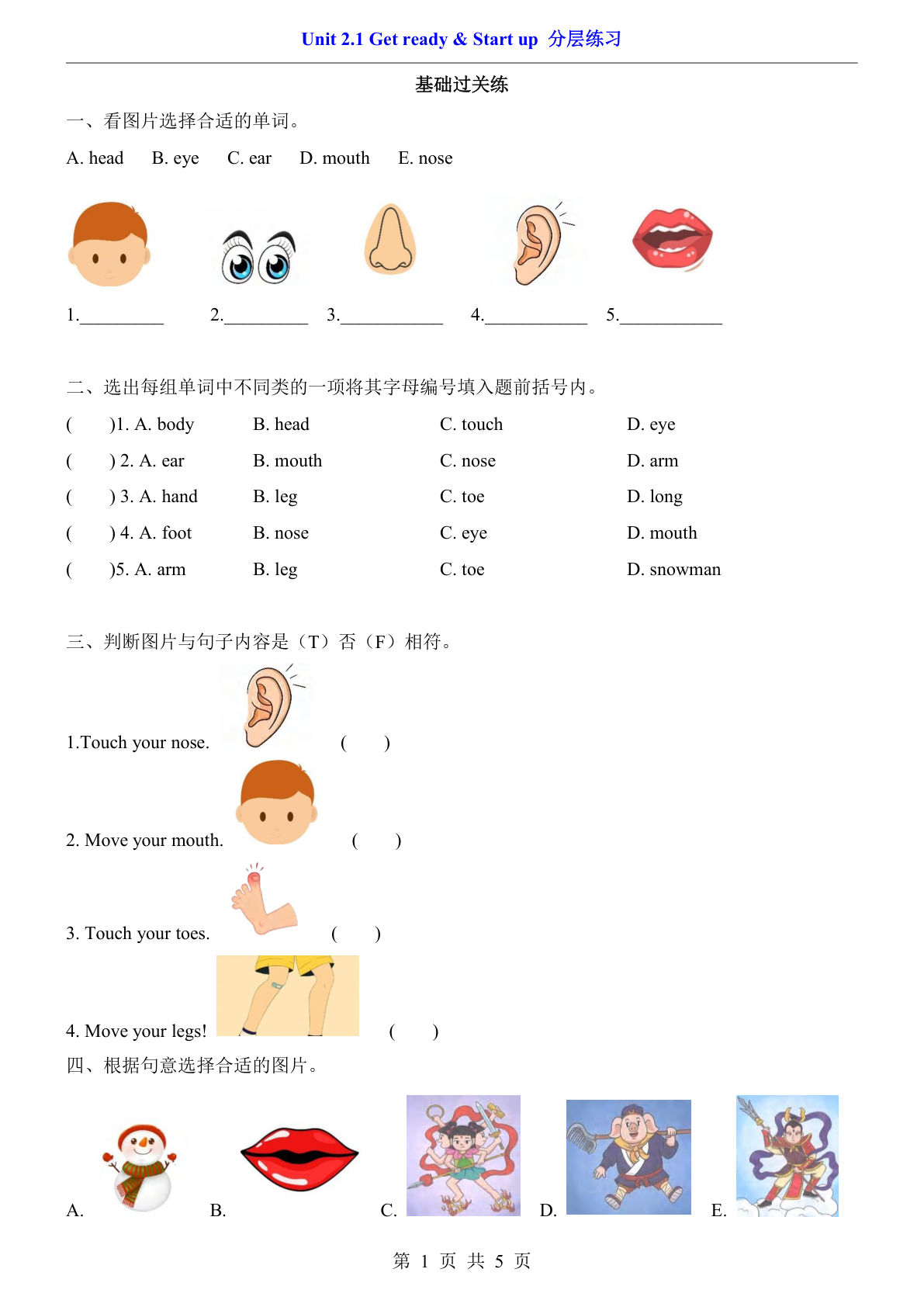 Unit 2.1 Get ready & Start up 分层练习

基础过关练

一、看图片选择合适的单词。

A. head B. eye C. ear D. mouth E. nose

1.__________ 2.__________ 3.____________ 4.____________ 5.____________

二、选出每组单词中不同类的一项将其字母编号填入题前括号内。

( )1. A. body B. head C. touch D. eye

( ) 2. A. ear B. mouth C. nose D. arm

( ) 3. A. hand B. leg C. toe D. long

( ) 4. A. foot B. nose C. eye D. mouth

( )5. A. arm B. leg C. toe D. snowman

三、判断图片与句子内容是（T）否（F）相符。

1.Touch your nose. ( )

2. Move your mouth. ( )

3. Touch your toes. ( )

4. Move your legs! ( )

四、根据句意选择合适的图片。

A. B. C. D. E.

第 1 页 共 5 页