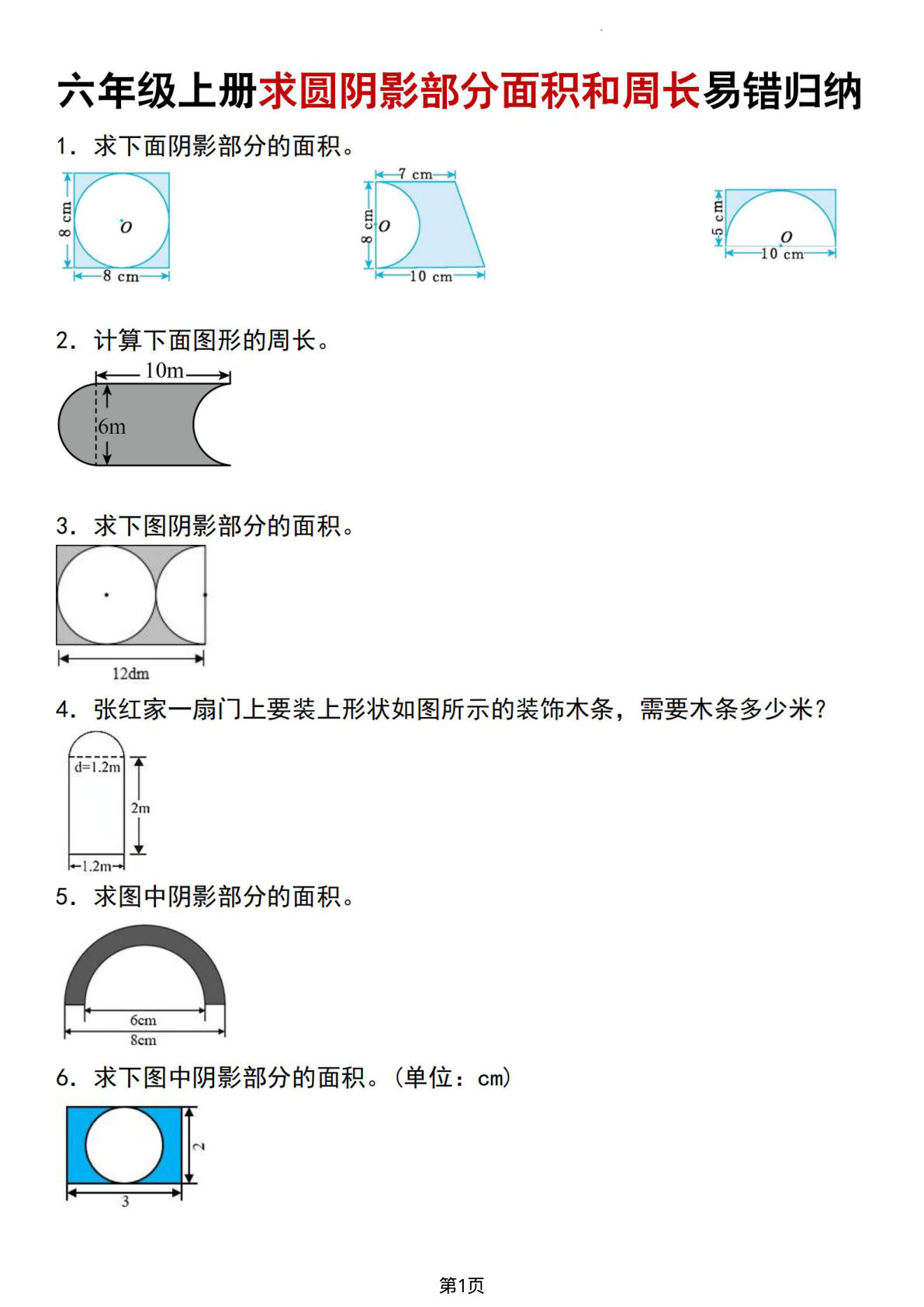 六年级上册求圆阴影部分面积和周长易错归纳

1. 求下面阴影部分的面积。

8 cm
O
8 cm

7 cm
8 cm
O
10 cm

5 cm
O
10 cm

2. 计算下面图形的周长。

10m
6m

3. 求下图阴影部分的面积。

12dm

4. 张红家一扇门上要装上形状如图所示的装饰木条，需要木条多少米？

d=1.2m
2m
1.2m

5. 求图中阴影部分的面积。

6cm
8cm

6. 求下图中阴影部分的面积。(单位：cm)

2
3

第1页