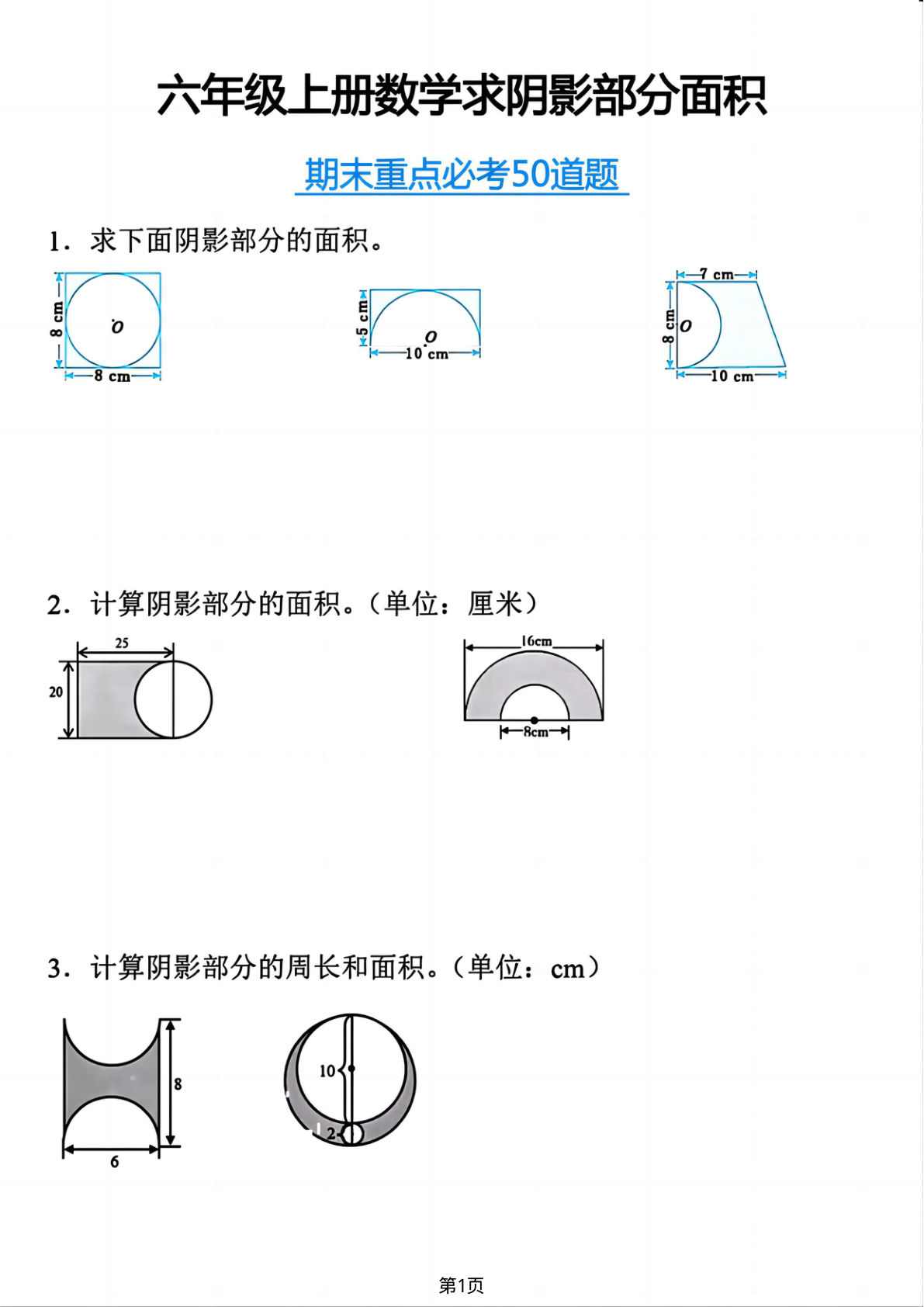 六年级上册数学求阴影部分面积

期末重点必考50道题

1．求下面阴影部分的面积。

8 cm
O
8 cm

5 cm
O
10 cm

7 cm
8 cm
O
10 cm

2．计算阴影部分的面积。（单位：厘米）

25
20

16cm
8cm

3．计算阴影部分的周长和面积。（单位：cm）

8
6

10
2

第1页