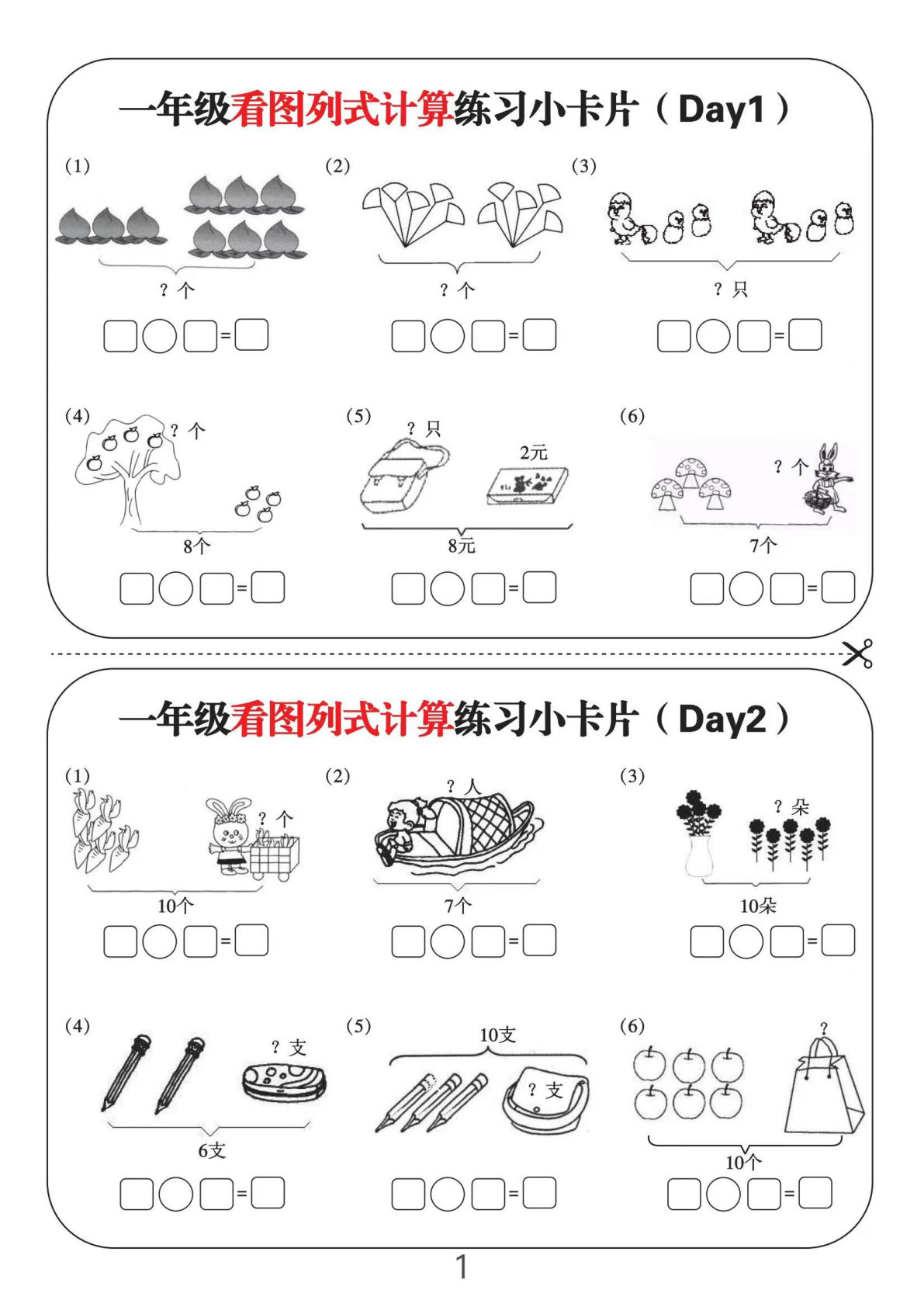 一年级看图列式计算练习小卡片（Day1）

(1)

？个

□○□=□

(2)

？个

□○□=□

(3)

？只

□○□=□

(4)

？个

8个

□○□=□

(5)

？只

2元

8元

□○□=□

(6)

？个

7个

□○□=□

一年级看图列式计算练习小卡片（Day2）

(1)

？个

10个

□○□=□

(2)

？人

7个

□○□=□

(3)

？朵

10朵

□○□=□

(4)

？支

6支

□○□=□

(5)

10支

？支

□○□=□

(6)

？

10个

□○□=□

1