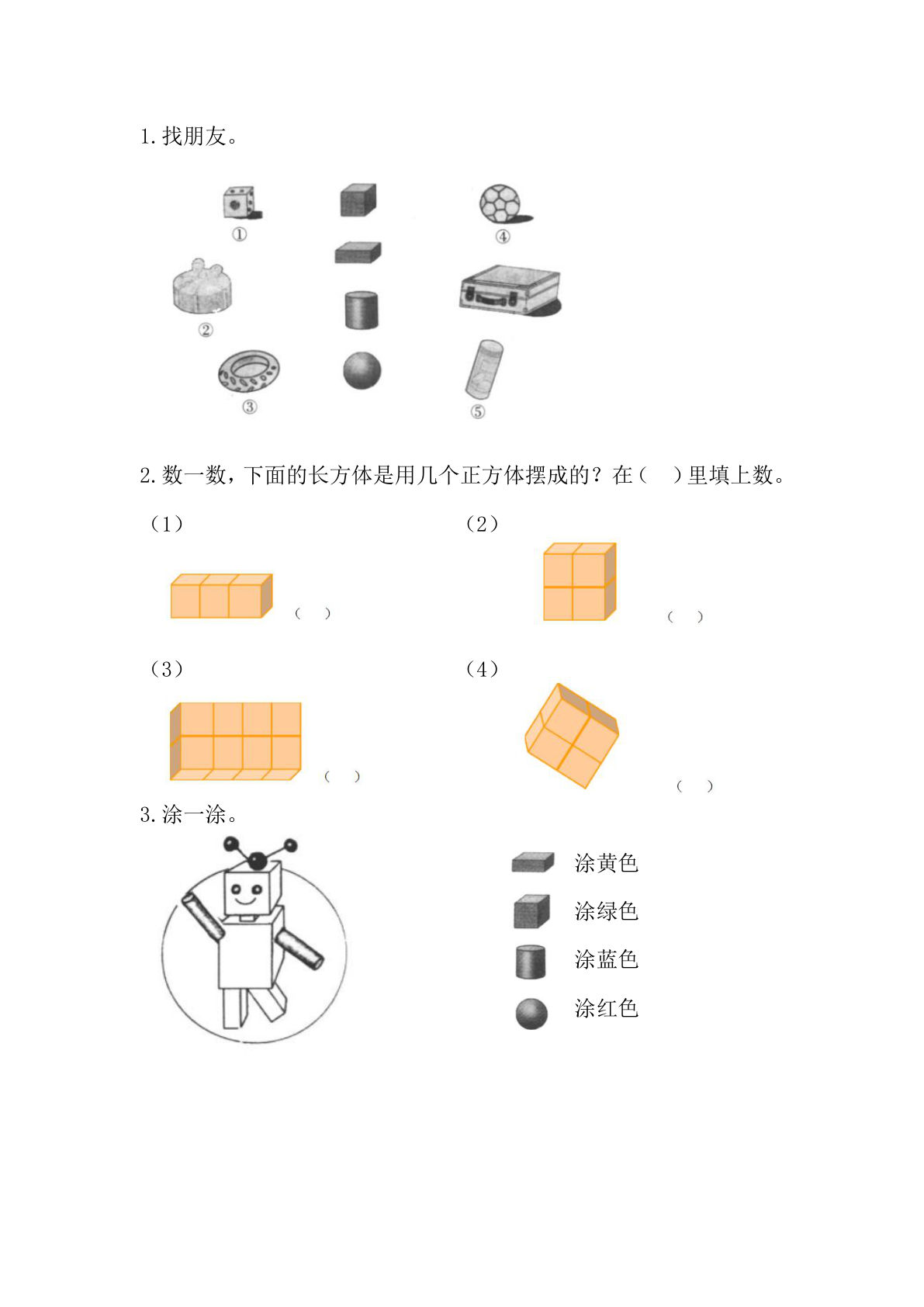 1.找朋友。

①

④

②

③

⑤

2.数一数，下面的长方体是用几个正方体摆成的？在（　）里填上数。

（1）

（　）

（2）

（　）

（3）

（　）

（4）

（　）

3.涂一涂。

涂黄色

涂绿色

涂蓝色

涂红色